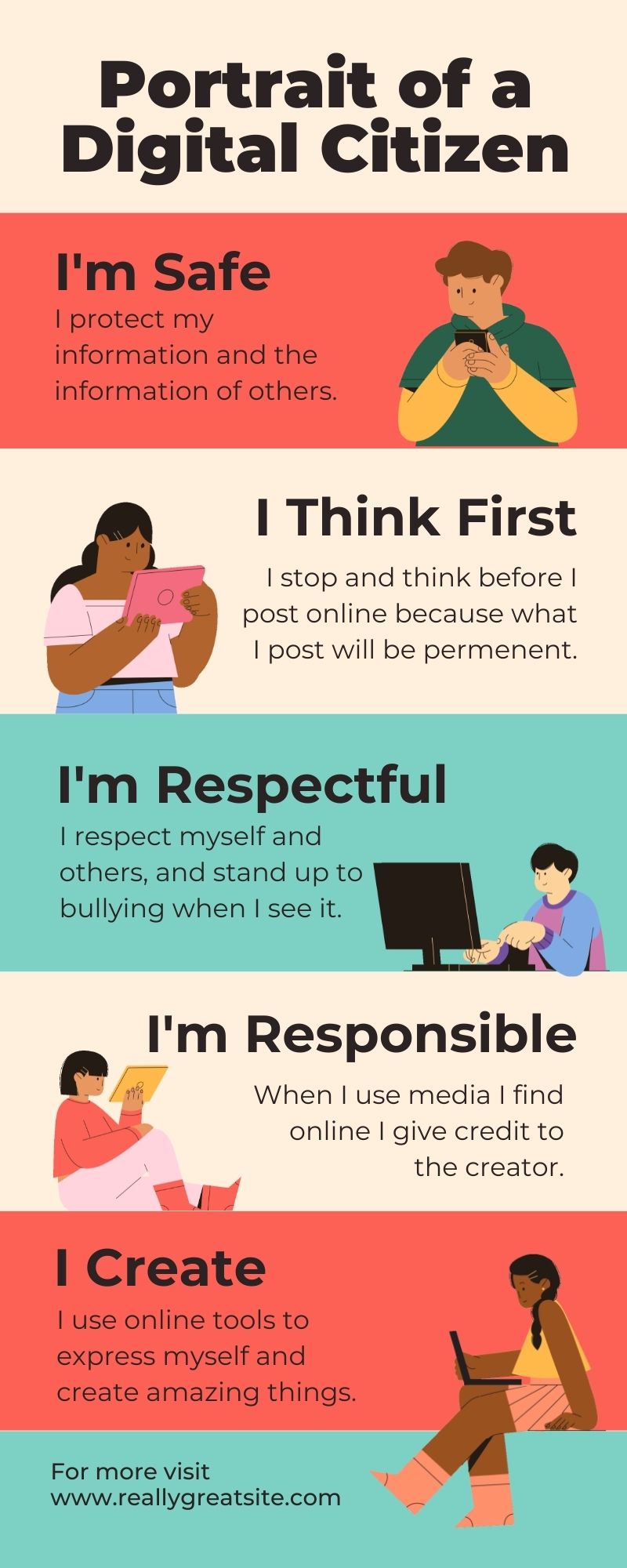 Portrait of a Digital Citizen

I'm Safe

I protect my information and the information of others.

I Think First

I stop and think before I post online because what I post will be permenent.

I'm Respectful

I respect myself and others, and stand up to bullying when I see it.

I'm Responsible

When I use media I find online I give credit to the creator.

I Create

I use online tools to express myself and create amazing things.

For more visit www.reallygreatsite.com